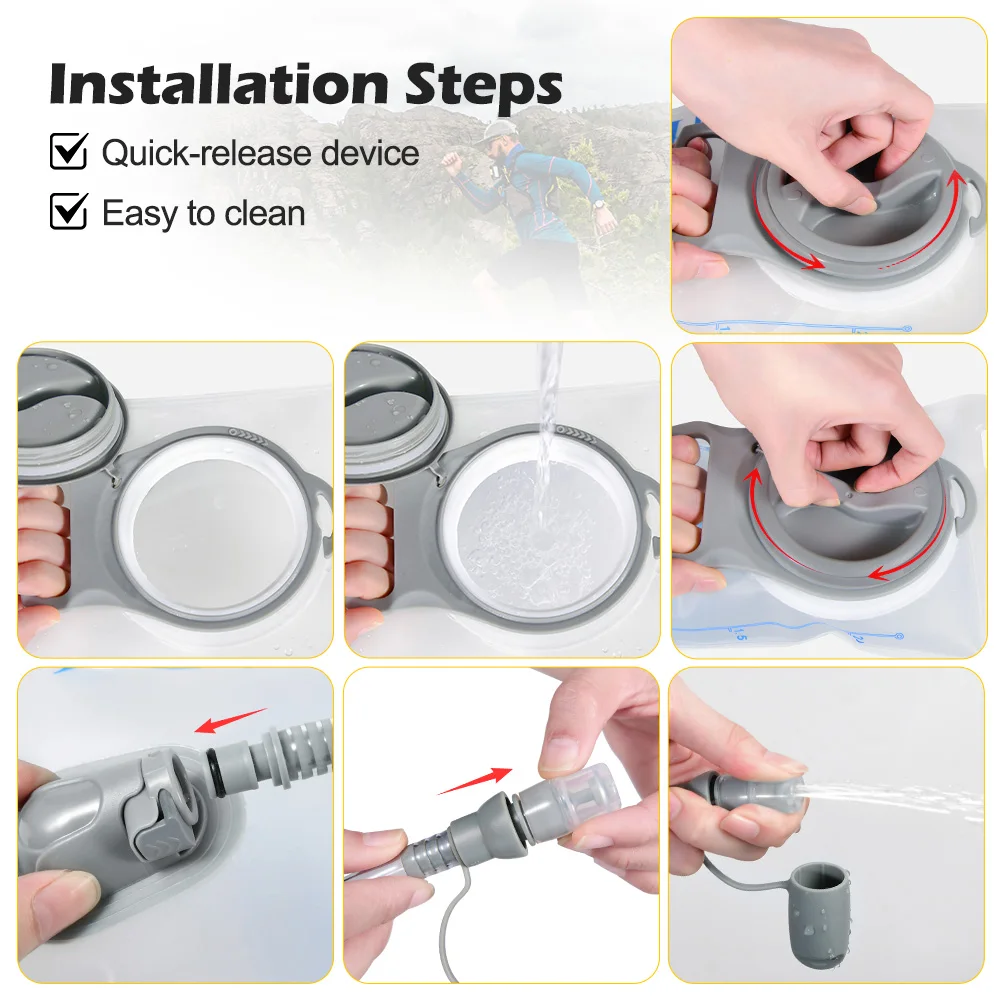 Installation Steps
Quick-release device
Easy to clean