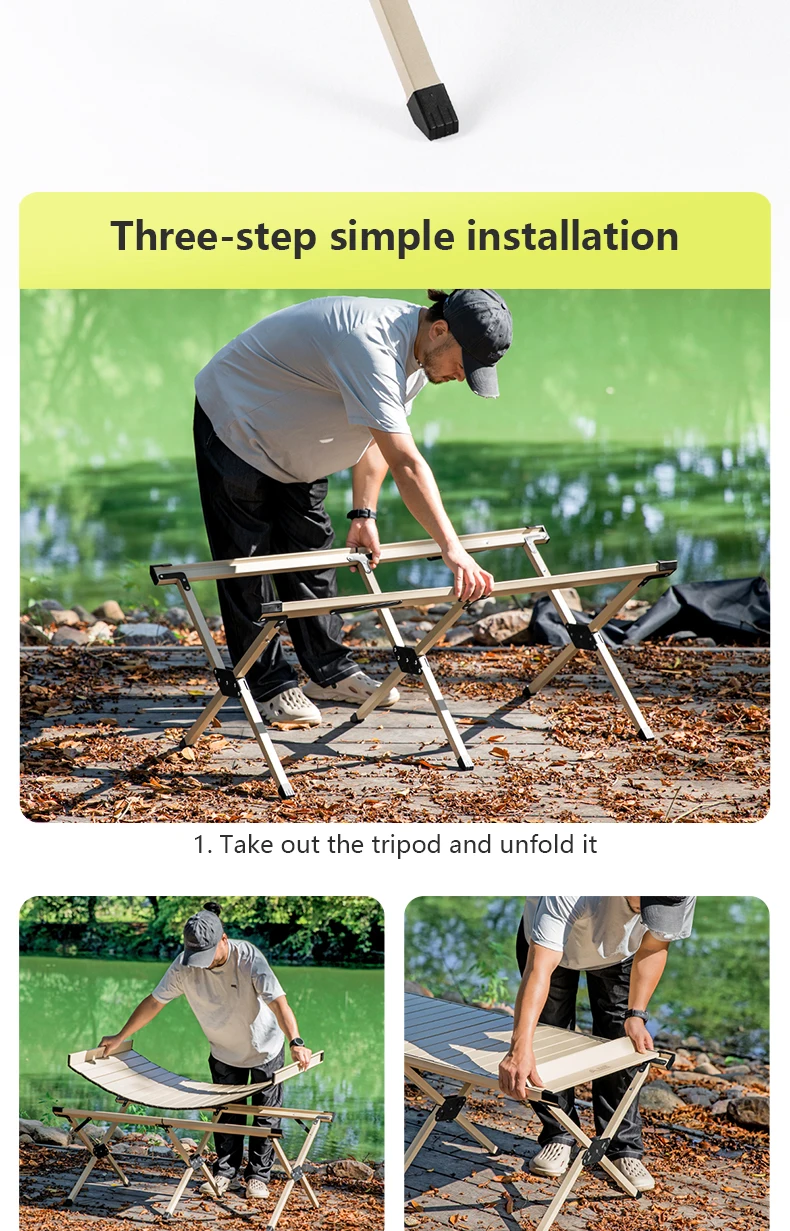 Three-step simple installation

1. Take out the tripod and unfold it