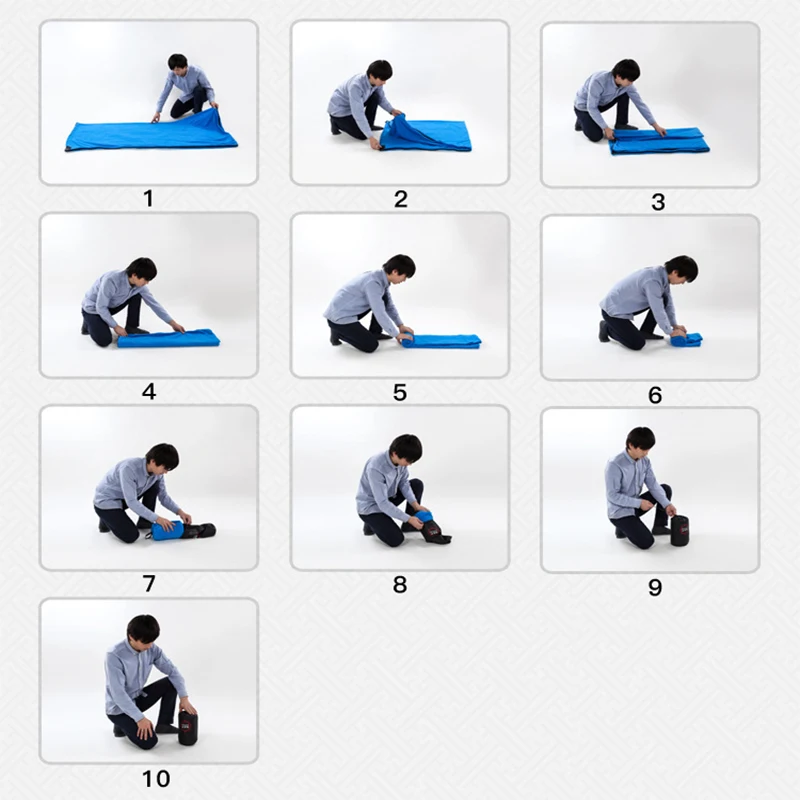 1

2

3

4

5

6

7

8

9

10