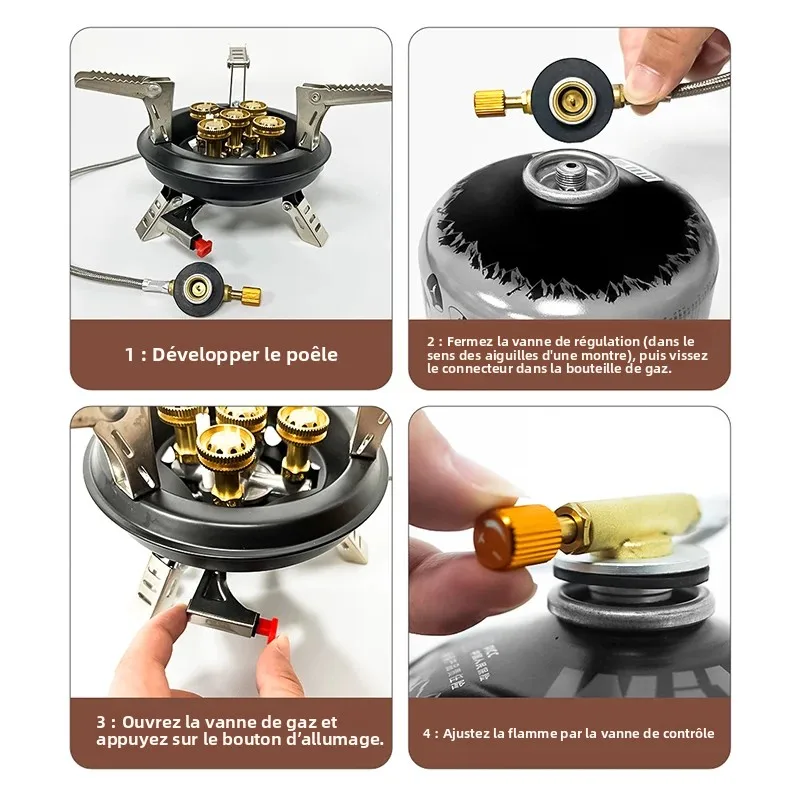 1 : Développer le poêle

2 : Fermez la vanne de régulation (dans le sens des aiguilles d'une montre), puis vissez le connecteur dans la bouteille de gaz.

3 : Ouvrez la vanne de gaz et appuyez sur le bouton d'allumage.

4 : Ajustez la flamme par la vanne de contrôle